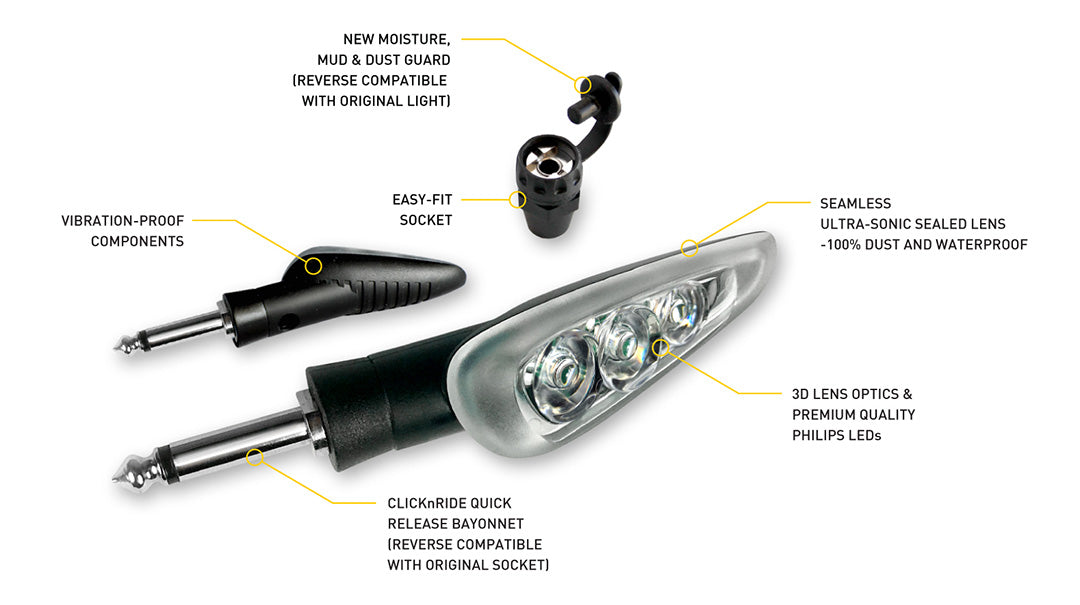 NEW MOISTURE,
MUD & DUST GUARD
(REVERSE COMPATIBLE
WITH ORIGINAL LIGHT)

EASY-FIT
SOCKET

VIBRATION-PROOF
COMPONENTS

SEAMLESS
ULTRA-SONIC SEALED LENS
-100% DUST AND WATERPROOF

3D LENS OPTICS &
PREMIUM QUALITY
PHILIPS LEDs

CLICKnRIDE QUICK
RELEASE BAYONNET
(REVERSE COMPATIBLE
WITH ORIGINAL SOCKET)