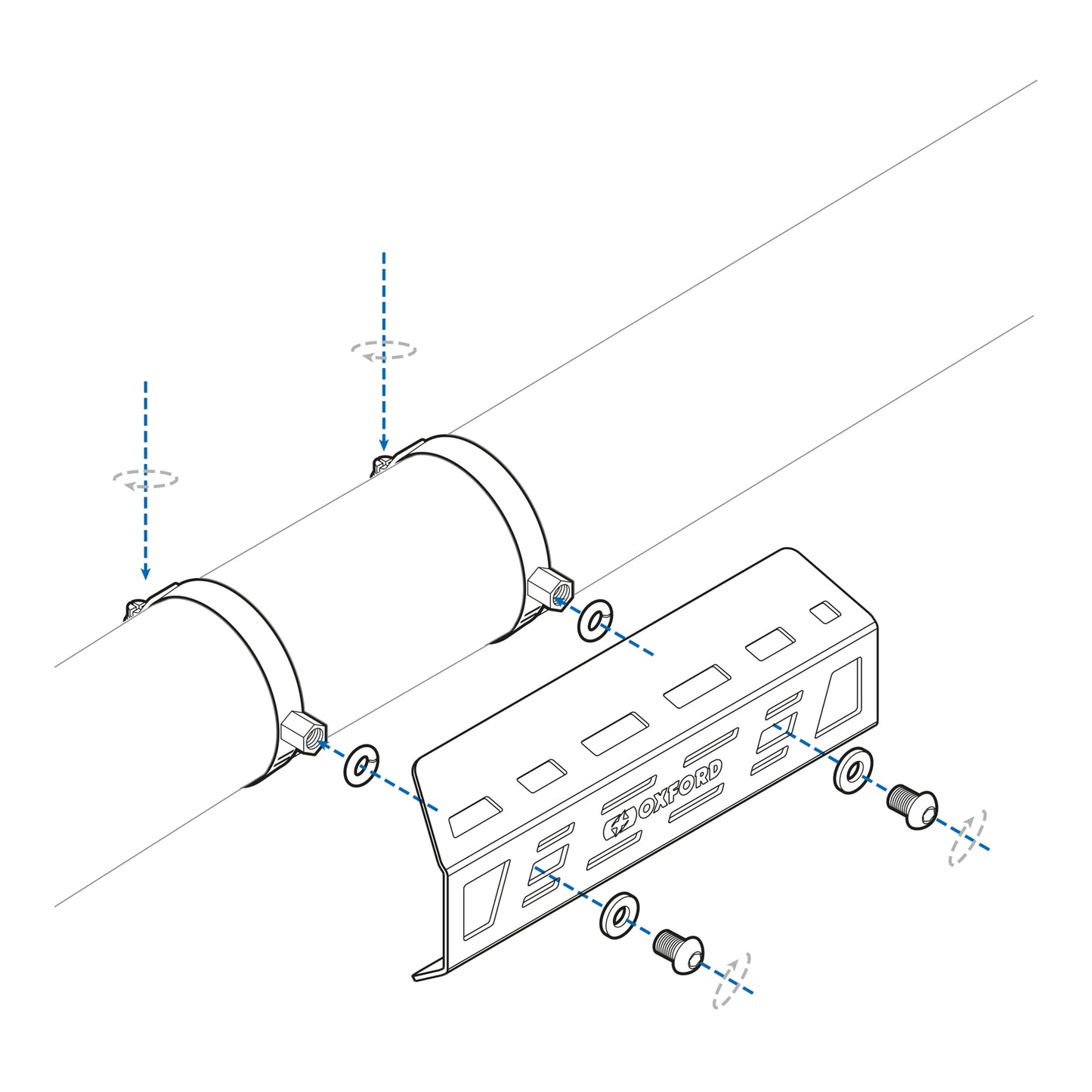 OXFORD